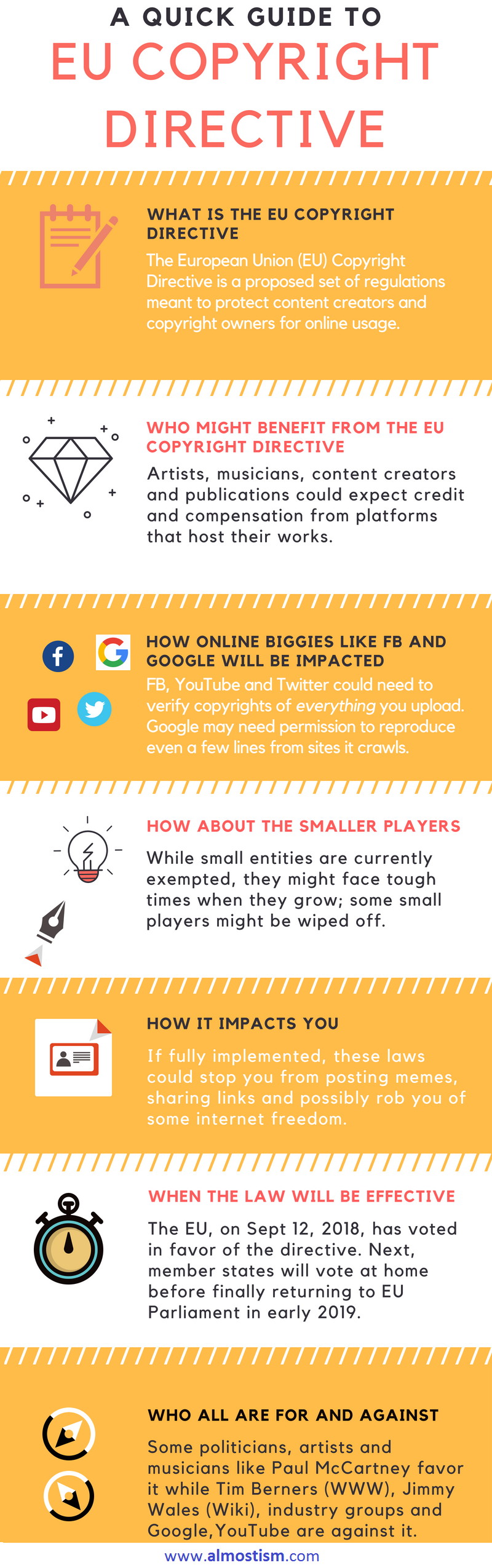 A QUICK GUIDE TO
EU COPYRIGHT DIRECTIVE

WHAT IS THE EU COPYRIGHT DIRECTIVE

The European Union (EU) Copyright Directive is a proposed set of regulations meant to protect content creators and copyright owners for online usage.

WHO MIGHT BENEFIT FROM THE EU COPYRIGHT DIRECTIVE

Artists, musicians, content creators and publications could expect credit and compensation from platforms that host their works.

HOW ONLINE BIGGIES LIKE FB AND GOOGLE WILL BE IMPACTED

FB, YouTube and Twitter could need to verify copyrights of everything you upload. Google may need permission to reproduce even a few lines from sites it crawls.

HOW ABOUT THE SMALLER PLAYERS

While small entities are currently exempted, they might face tough times when they grow; some small players might be wiped off.

HOW IT IMPACTS YOU

If fully implemented, these laws could stop you from posting memes, sharing links and possibly rob you of some internet freedom.

WHEN THE LAW WILL BE EFFECTIVE

The EU, on Sept 12, 2018, has voted in favor of the directive. Next, member states will vote at home before finally returning to EU Parliament in early 2019.

WHO ALL ARE FOR AND AGAINST

Some politicians, artists and musicians like Paul McCartney favor it while Tim Berners (WWW), Jimmy Wales (Wiki), industry groups and Google, YouTube are against it.

www.almostism.com